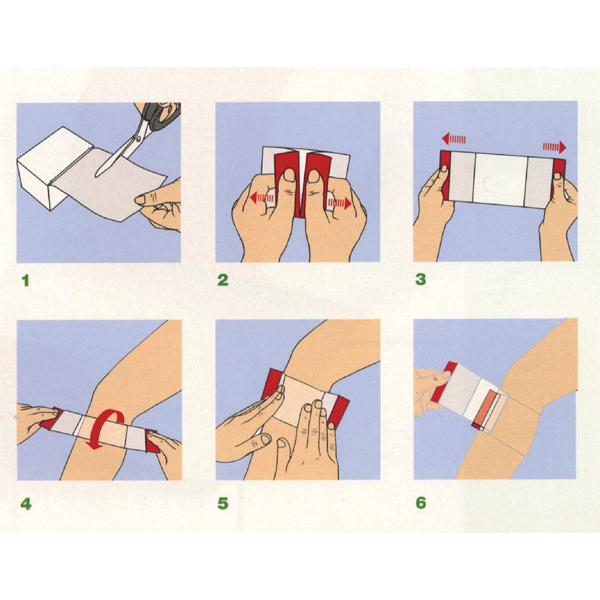 1

2

3

4

5

6